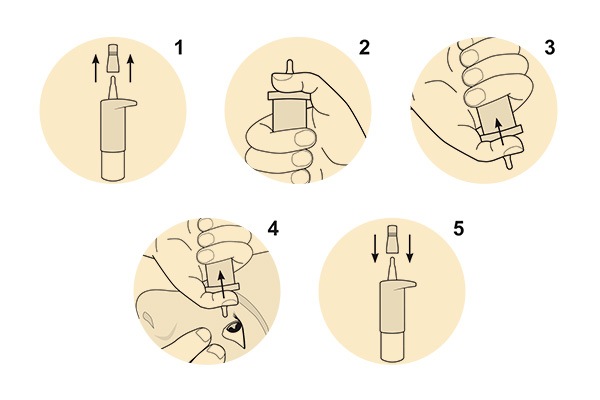 1

2

3

4

5